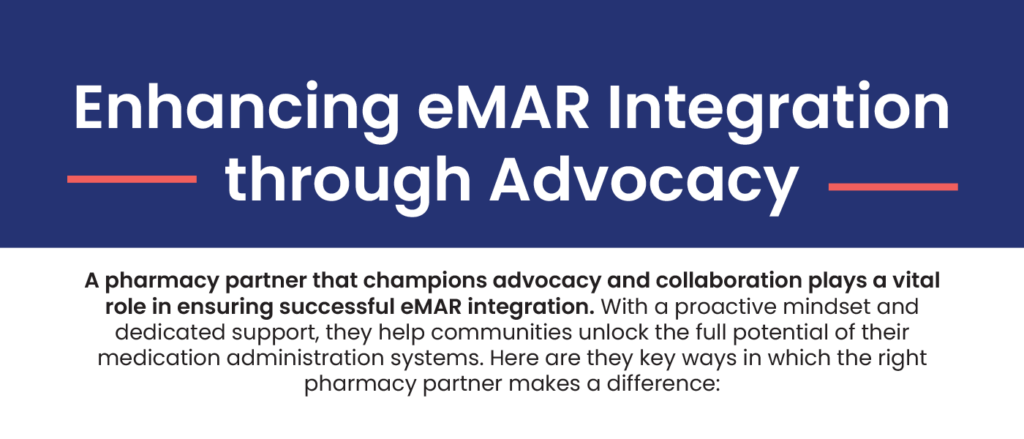 Enhancing eMAR Integration through Advocacy

A pharmacy partner that champions advocacy and collaboration plays a vital role in ensuring successful eMAR integration. With a proactive mindset and dedicated support, they help communities unlock the full potential of their medication administration systems. Here are they key ways in which the right pharmacy partner makes a difference: